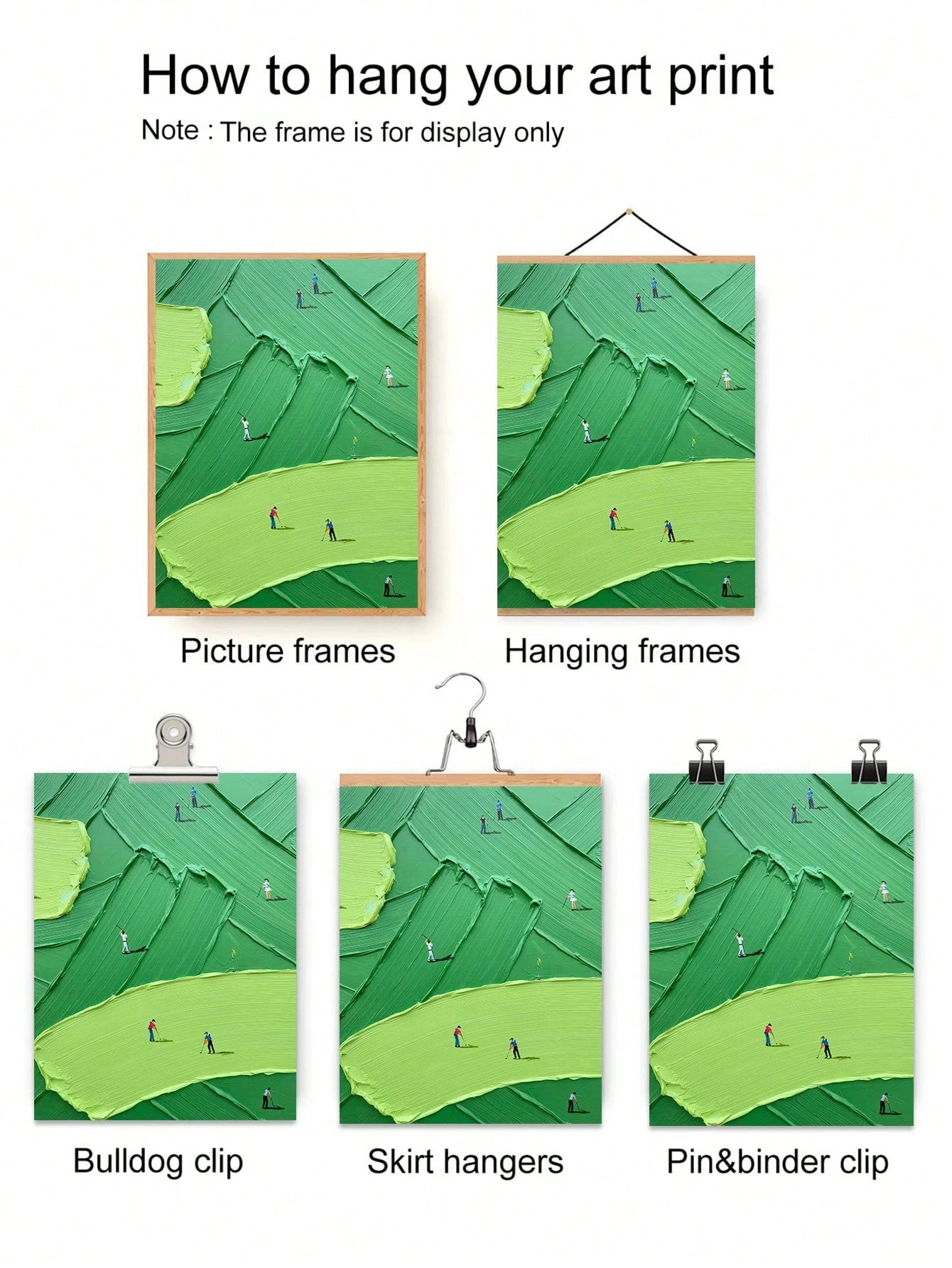 How to hang your art print

Note : The frame is for display only

Picture frames

Hanging frames

Bulldog clip

Skirt hangers

Pin&binder clip